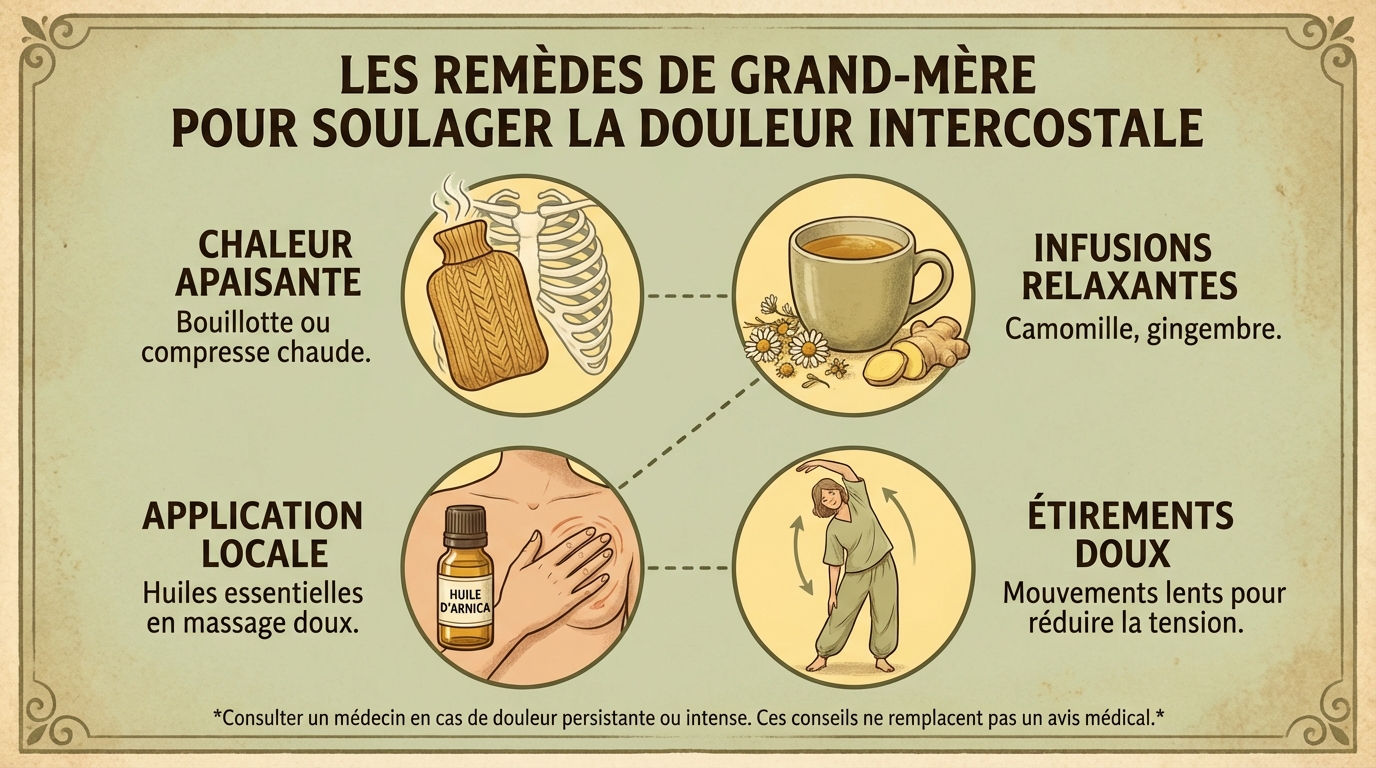 LES REMÈDES DE GRAND-MÈRE POUR SOULAGER LA DOULEUR INTERCOSTALE

CHALEUR APAISANTE
Bouillotte ou compresse chaude.

INFUSIONS RELAXANTES
Camomille, gingembre.

APPLICATION LOCALE
Huiles essentielles en massage doux.

HUILE D'ARNICA

ÉTIREMENTS DOUX
Mouvements lents pour réduire la tension.

*Consulter un médecin en cas de douleur persistante ou intense. Ces conseils ne remplacent pas un avis médical.*