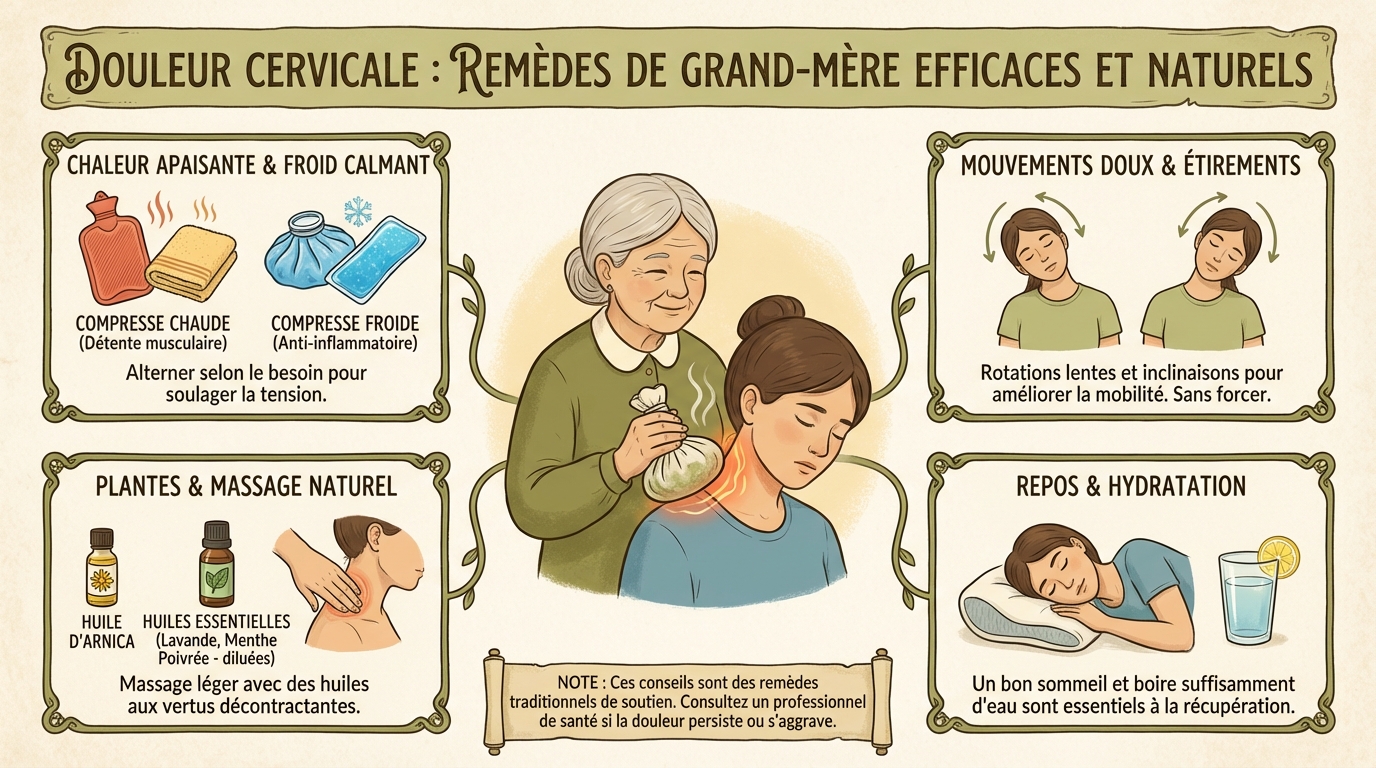 DOULEUR CERVICALE : REMÈDES DE GRAND-MÈRE EFFICACES ET NATURELS

CHALEUR APAISANTE & FROID CALMANT

COMPRESSE CHAUDE
(Détente musculaire)

COMPRESSE FROIDE
(Anti-inflammatoire)

Alterner selon le besoin pour soulager la tension.

PLANTES & MASSAGE NATUREL

HUILE D'ARNICA

HUILES ESSENTIELLES
(Lavande, Menthe Poivrée - diluées)

Massage léger avec des huiles aux vertus décontractantes.

MOUVEMENTS DOUX & ÉTIREMENTS

Rotations lentes et inclinaisons pour améliorer la mobilité. Sans forcer.

REPOS & HYDRATATION

Un bon sommeil et boire suffisamment d'eau sont essentiels à la récupération.

NOTE : Ces conseils sont des remèdes traditionnels de soutien. Consultez un professionnel de santé si la douleur persiste ou s'aggrave.